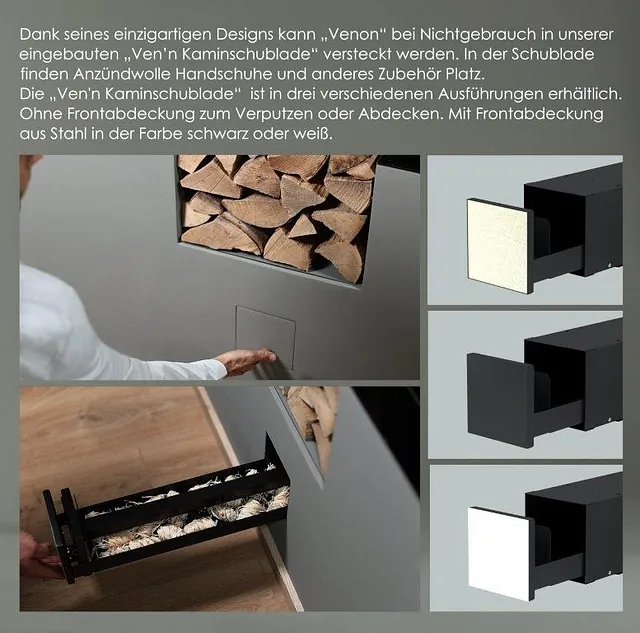 Dank seines einzigartigen Designs kann „Venon" bei Nichtgebrauch in unserer eingebauten „Ven'n Kaminschublade" versteckt werden. In der Schublade finden Anzündwolle Handschuhe und anderes Zubehör Platz.
Die „Ven'n Kaminschublade" ist in drei verschiedenen Ausführungen erhältlich. Ohne Frontabdeckung zum Verputzen oder Abdecken. Mit Frontabdeckung aus Stahl in der Farbe schwarz oder weiß.